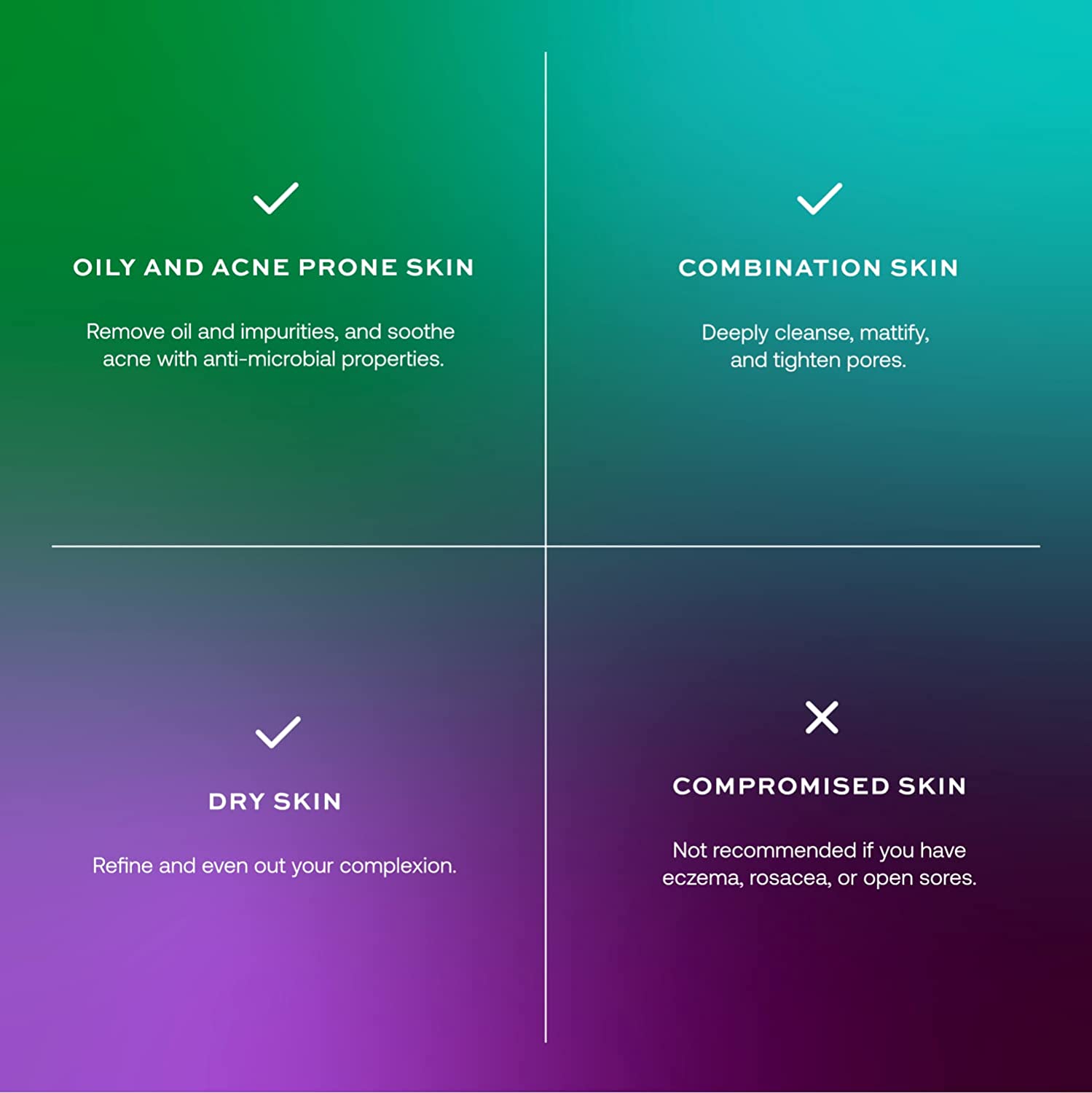 ✓

OILY AND ACNE PRONE SKIN

Remove oil and impurities, and soothe acne with anti-microbial properties.

✓

COMBINATION SKIN

Deeply cleanse, mattify, and tighten pores.

✓

DRY SKIN

Refine and even out your complexion.

✕

COMPROMISED SKIN

Not recommended if you have eczema, rosacea, or open sores.